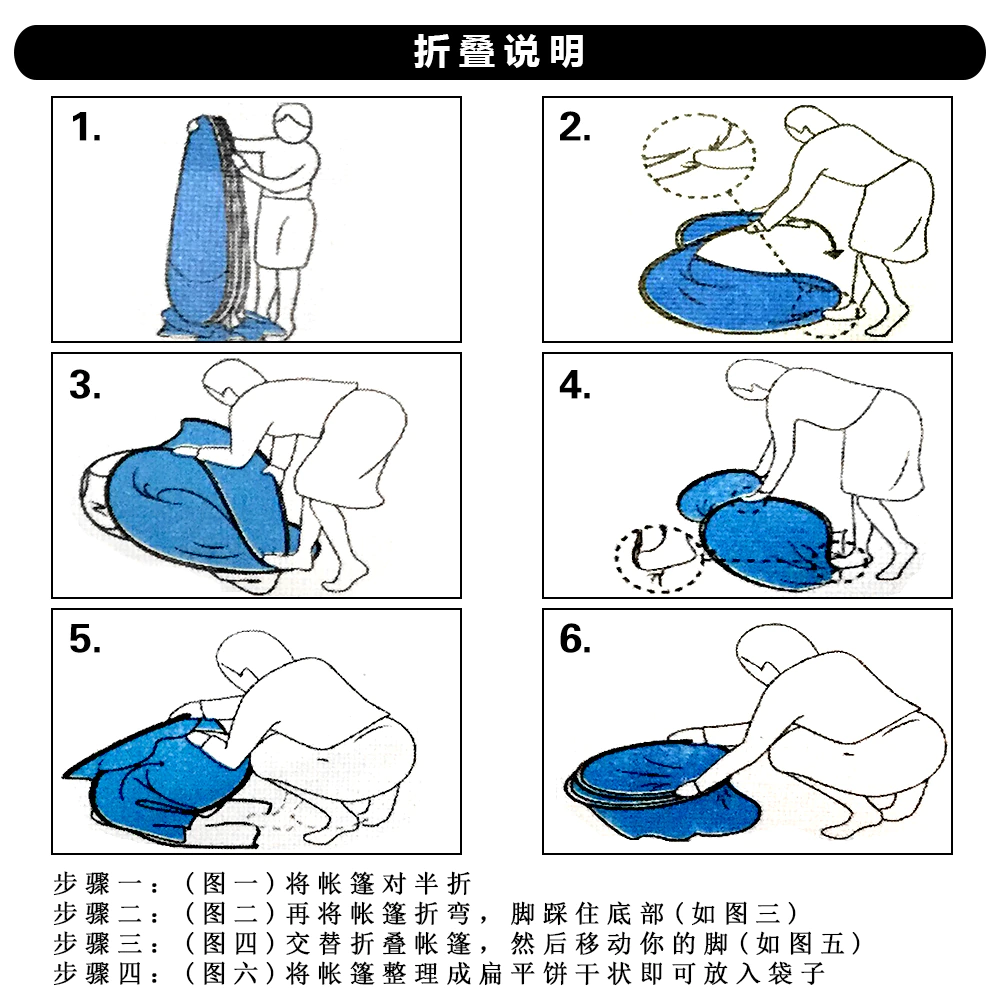 折叠说明

1.

2.

3.

4.

5.

6.

步骤一：（图一）将帐篷对半折
步骤二：（图二）再将帐篷折弯，脚踩住底部（如图三）
步骤三：（图四）交替折叠帐篷，然后移动你的脚（如图五）
步骤四：（图六）将帐篷整理成扁平饼干状即可放入袋子